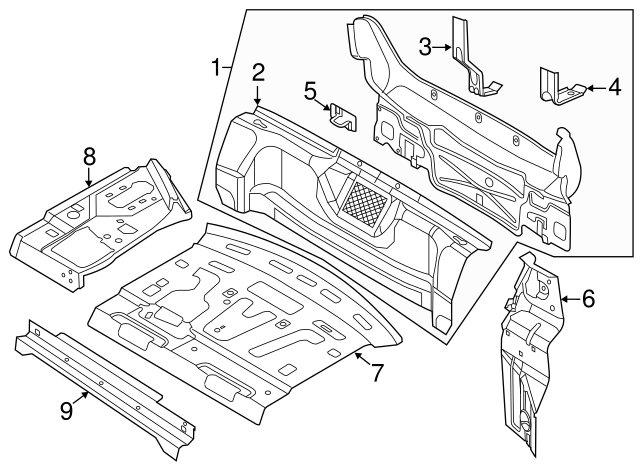 1
2
3
4
5
6
7
8
9