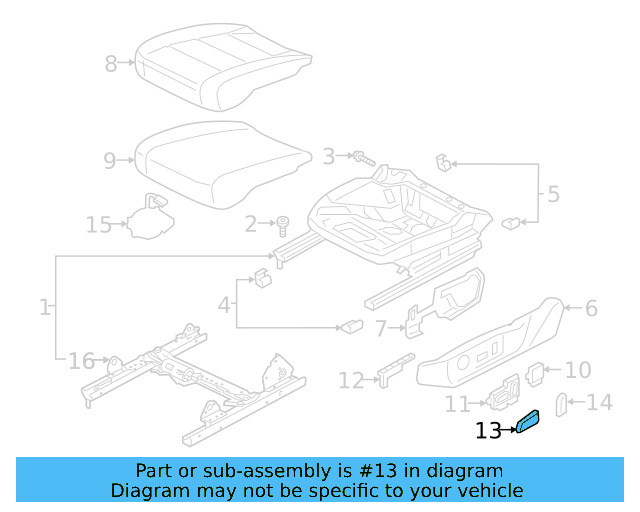 8
9
3
5
15
2
1
4
6
7
16
12
10
11
14
13

Part or sub-assembly is #13 in diagram
Diagram may not be specific to your vehicle