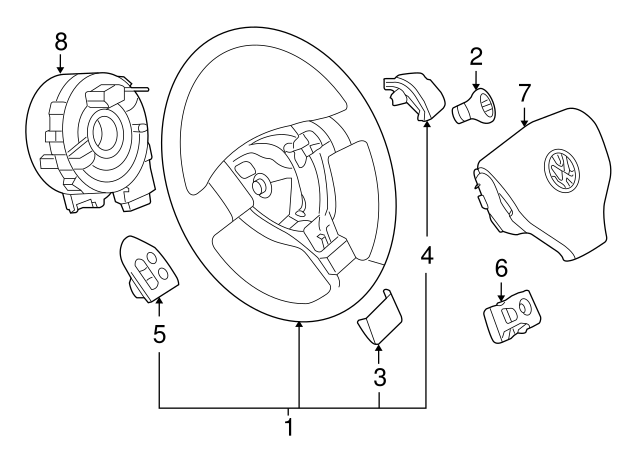 8
2
7
4
6
5
3
1