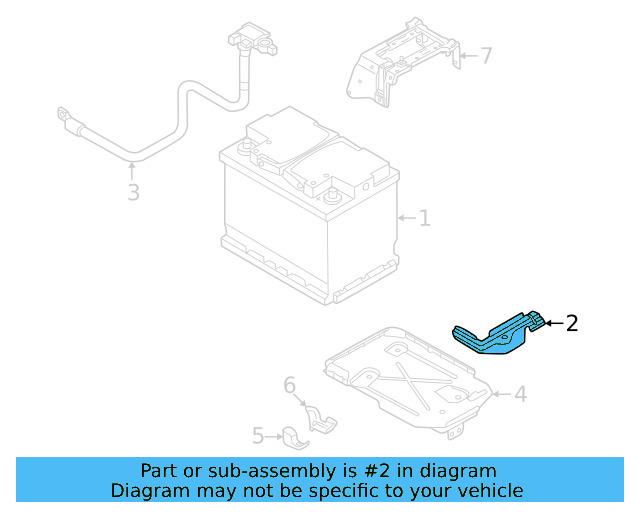 7

3

1

2

6

4

5

Part or sub-assembly is #2 in diagram
Diagram may not be specific to your vehicle