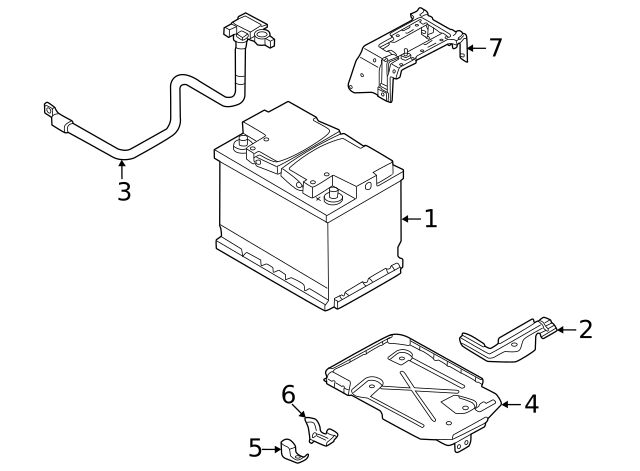 7
3
1
2
6
4
5