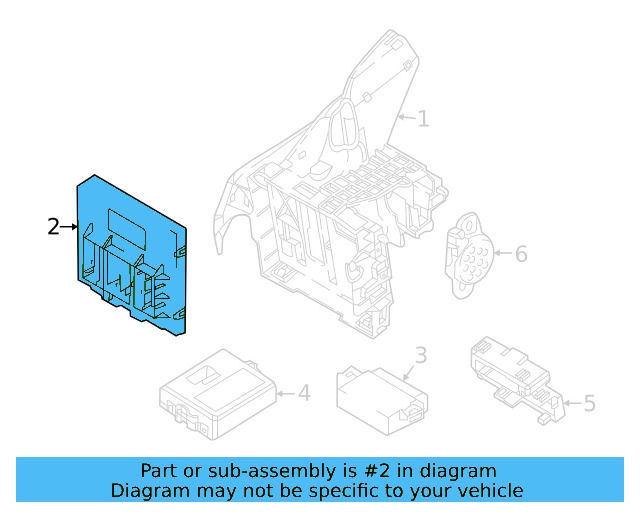 1
2
6
3
4
5
Part or sub-assembly is #2 in diagram
Diagram may not be specific to your vehicle