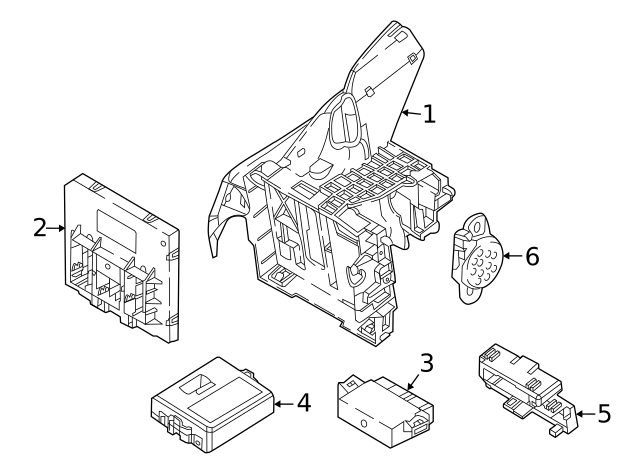 1
2
6
3
4
5