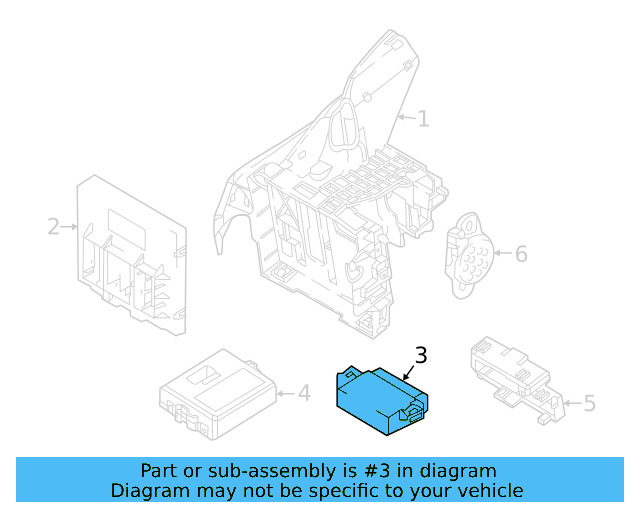 1
2
6
3
4
5
Part or sub-assembly is #3 in diagram
Diagram may not be specific to your vehicle