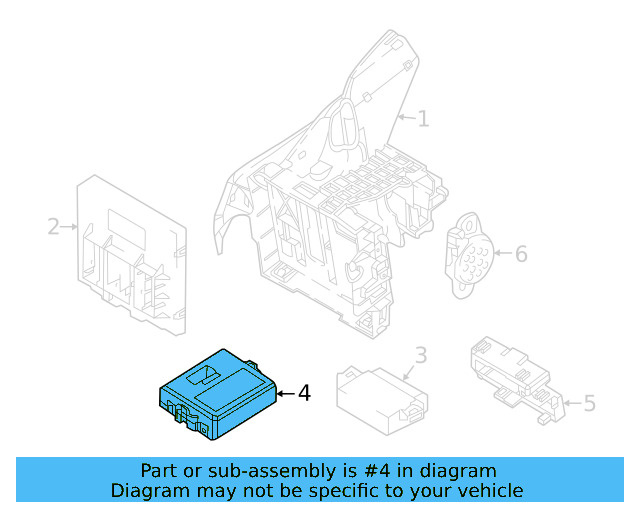 1
2
6
3
4
5
Part or sub-assembly is #4 in diagram
Diagram may not be specific to your vehicle