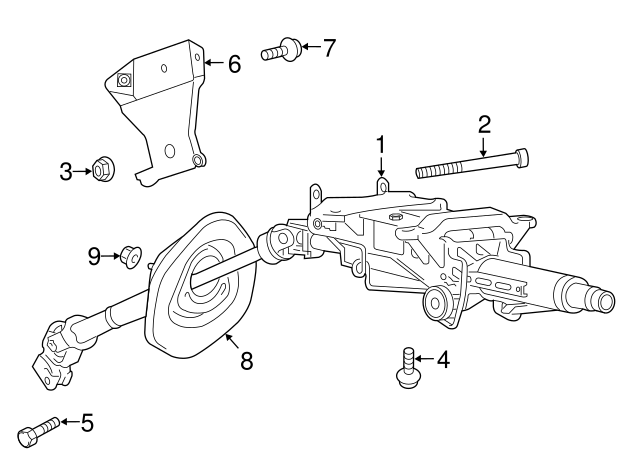 6
7
2
1
3
9
8
4
5