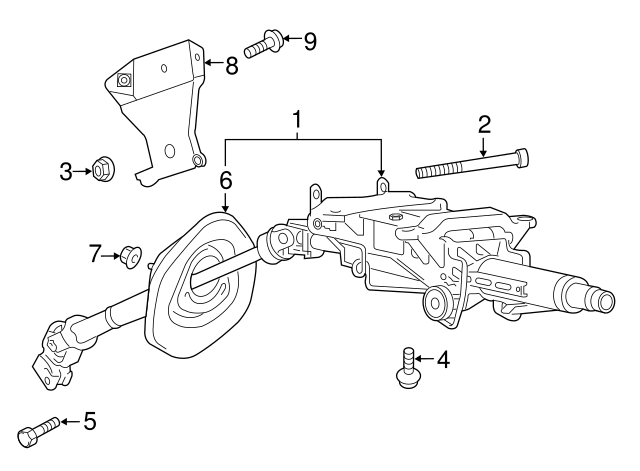 9
8
1
2
3
6
7
4
5