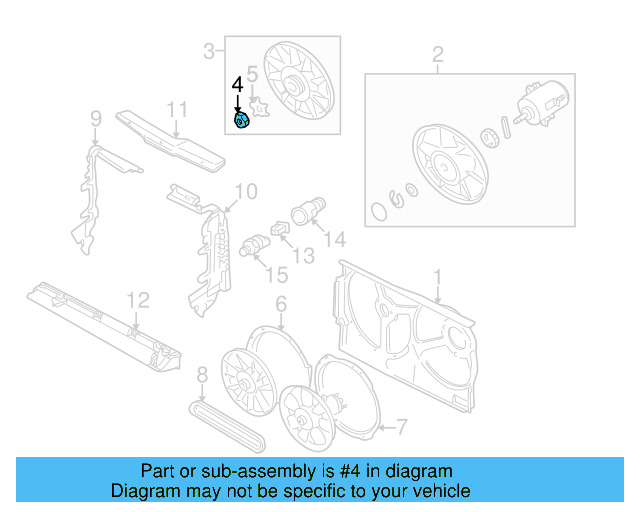 3
4
5
2
9
11
10
14
13
15
1
12
6
8
7

Part or sub-assembly is #4 in diagram
Diagram may not be specific to your vehicle