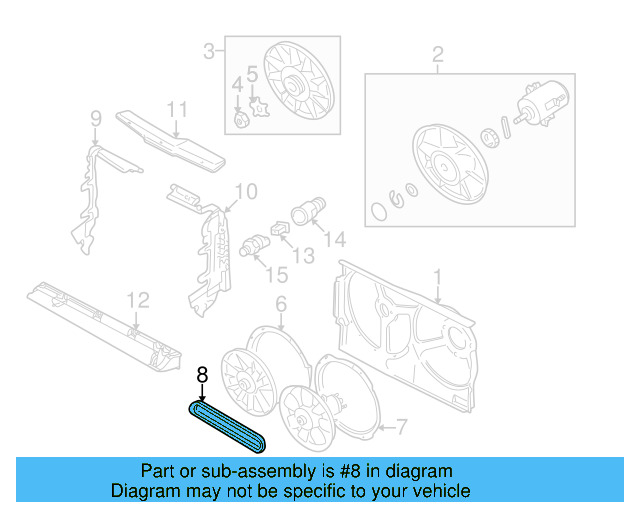 3
4
5
2
9
11
10
14
13
15
1
12
6
8
7
Part or sub-assembly is #8 in diagram
Diagram may not be specific to your vehicle