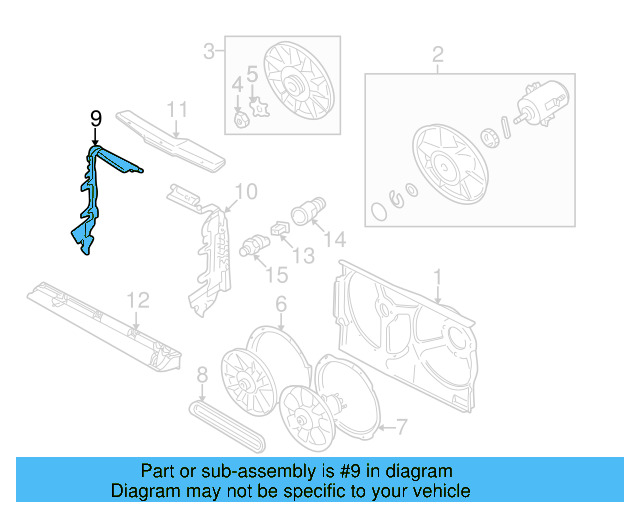 3
4
5
2
9
11
10
14
13
15
1
12
6
8
7

Part or sub-assembly is #9 in diagram
Diagram may not be specific to your vehicle