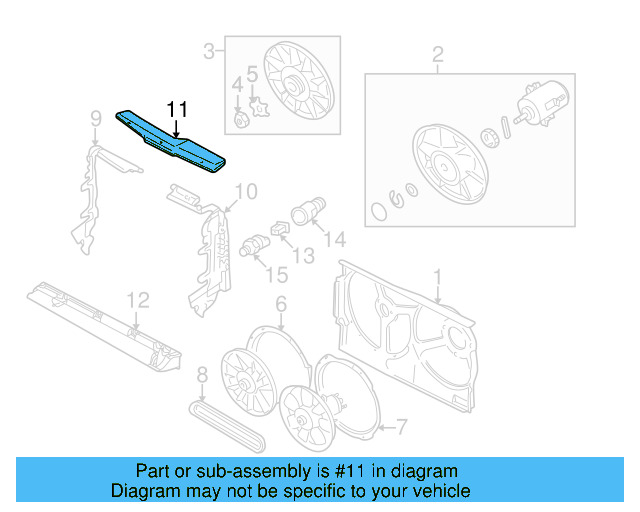 3
4
5
2
11
9
10
14
13
15
1
12
6
8
7

Part or sub-assembly is #11 in diagram
Diagram may not be specific to your vehicle