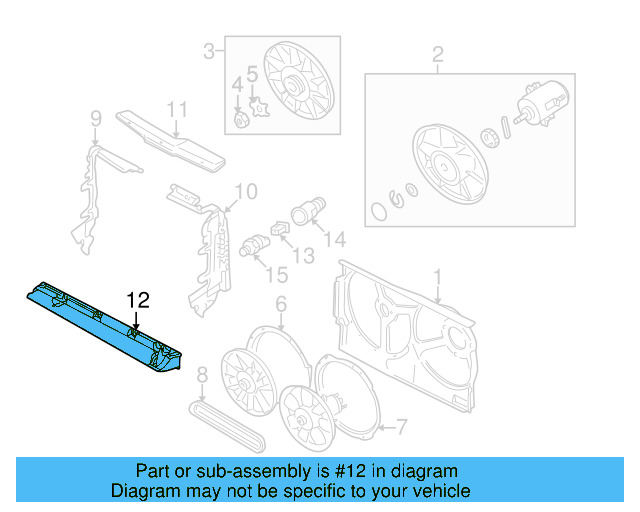 3
4
5
2
9
11
10
14
13
15
1
12
6
8
7

Part or sub-assembly is #12 in diagram
Diagram may not be specific to your vehicle