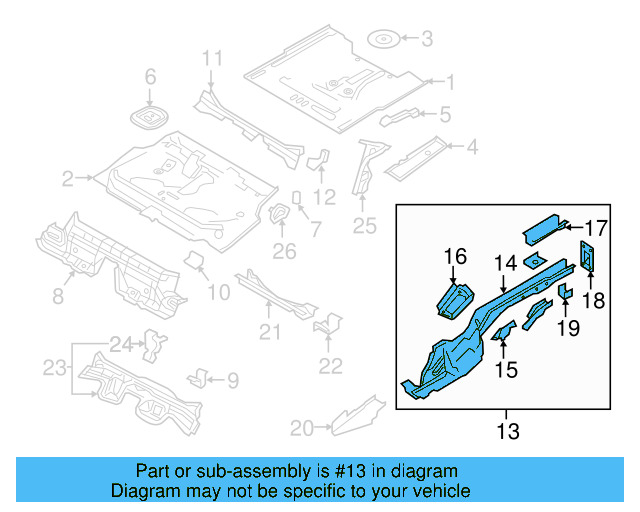 3
11
1
6
5
4
2
12
7
25
26
8
10
21
22
24
23
9
20
17
16
14
18
19
15
13

Part or sub-assembly is #13 in diagram
Diagram may not be specific to your vehicle