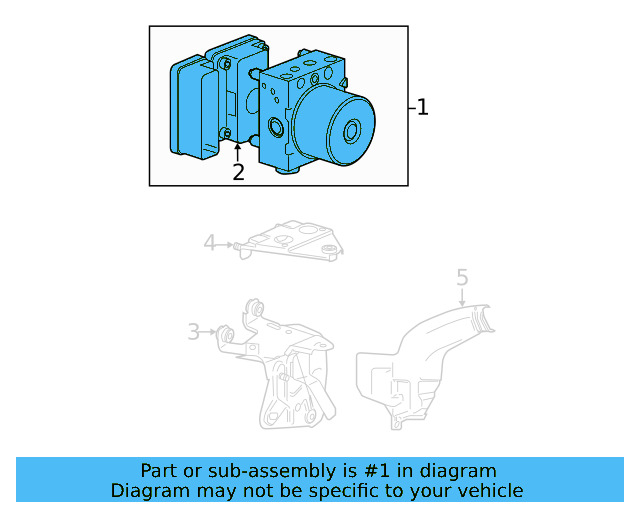 1
2
4
5
3

Part or sub-assembly is #1 in diagram
Diagram may not be specific to your vehicle