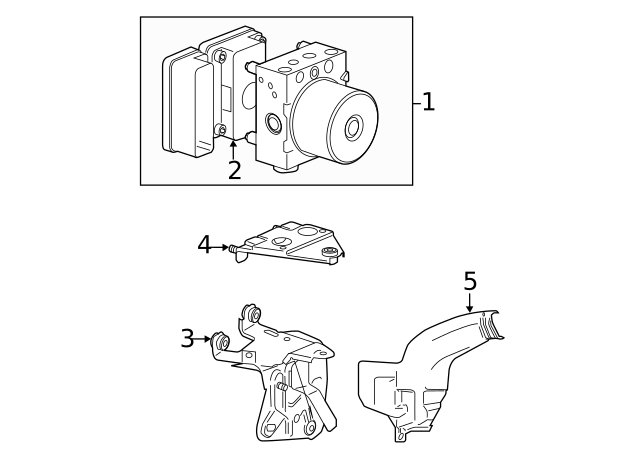 1
2
4
5
3