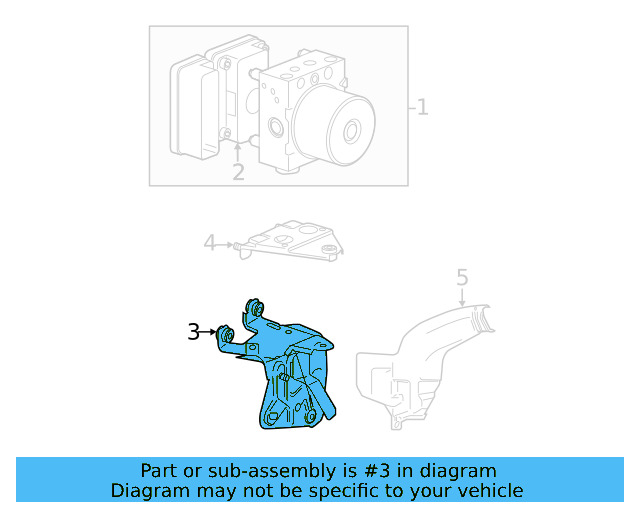 1
2
4
5
3

Part or sub-assembly is #3 in diagram
Diagram may not be specific to your vehicle