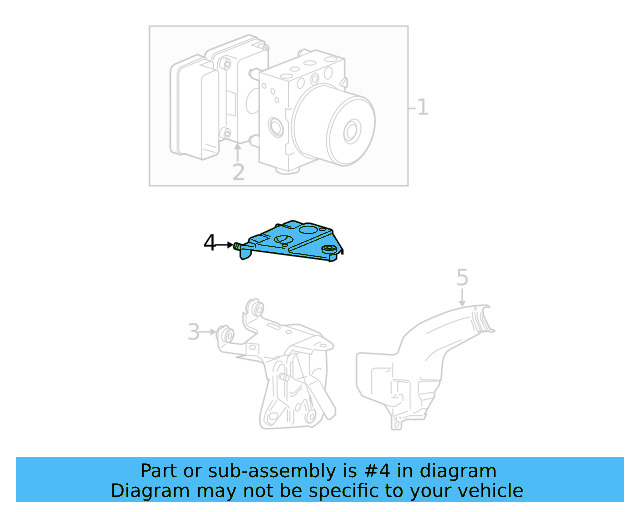 1
2
4
5
3

Part or sub-assembly is #4 in diagram
Diagram may not be specific to your vehicle