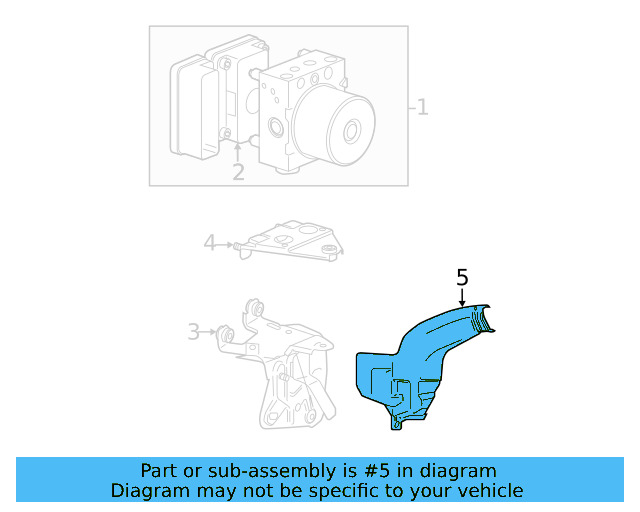 1
2
4
5
3
Part or sub-assembly is #5 in diagram
Diagram may not be specific to your vehicle