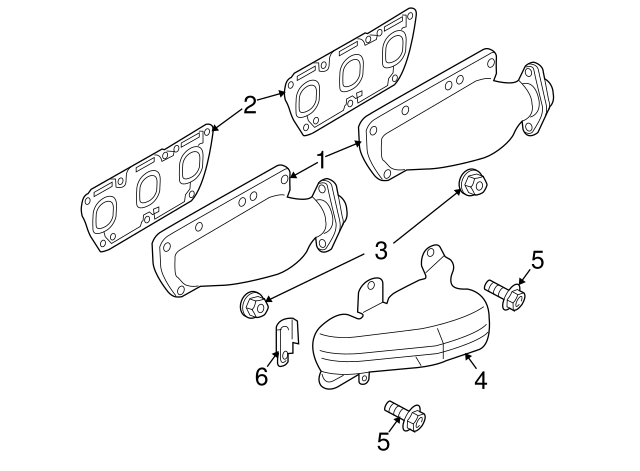 2
1
3
5
6
4
5