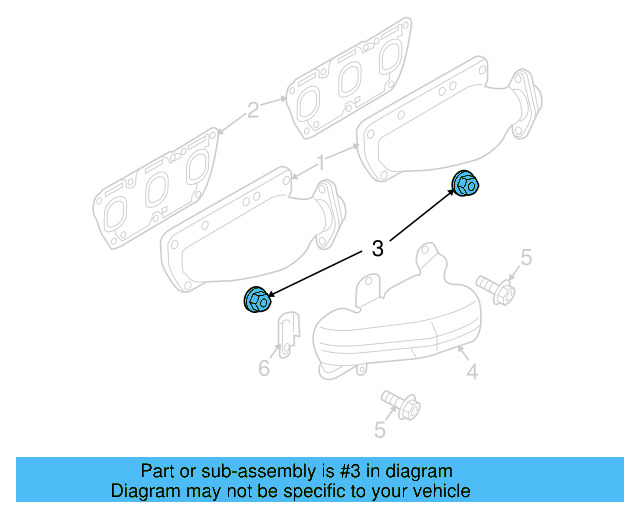 2
1
3
5
6
4
5

Part or sub-assembly is #3 in diagram
Diagram may not be specific to your vehicle