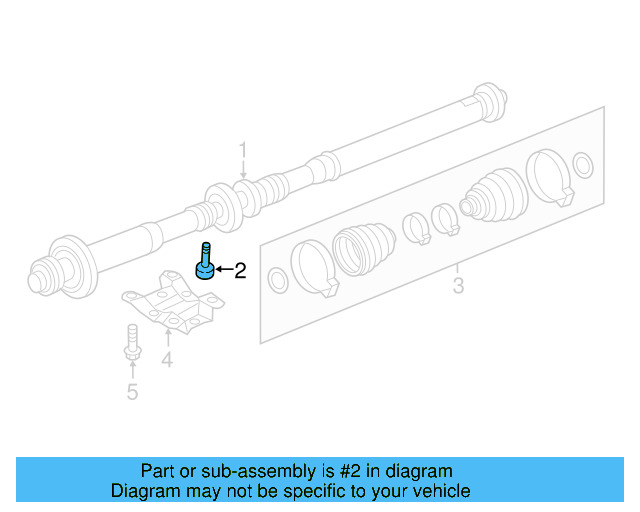 1
2
3
4
5

Part or sub-assembly is #2 in diagram
Diagram may not be specific to your vehicle