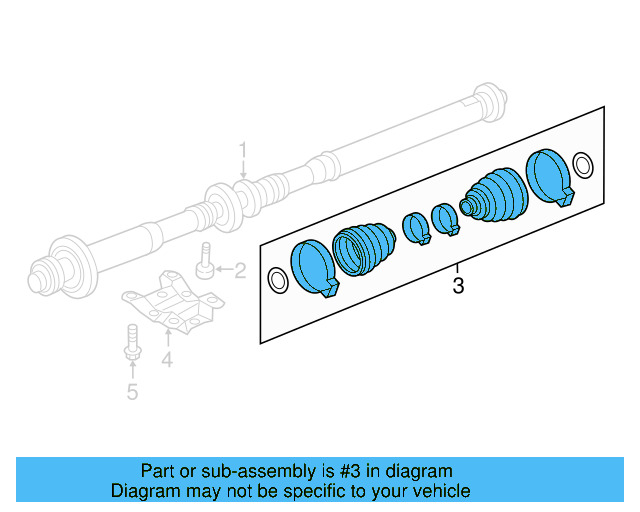 1
2
3
4
5

Part or sub-assembly is #3 in diagram
Diagram may not be specific to your vehicle