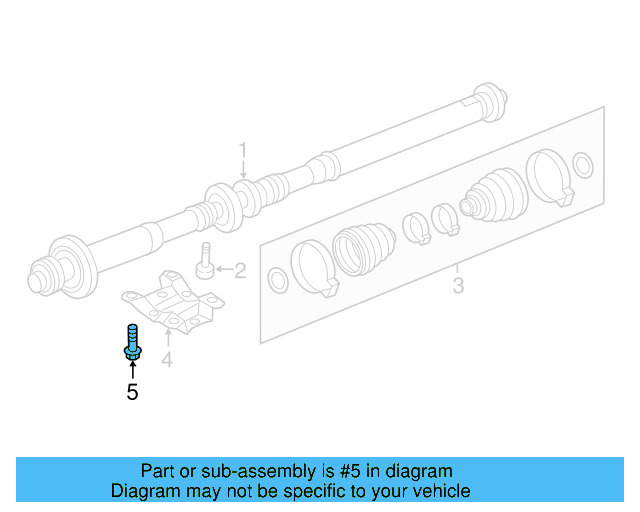 1
2
3
4
5

Part or sub-assembly is #5 in diagram
Diagram may not be specific to your vehicle