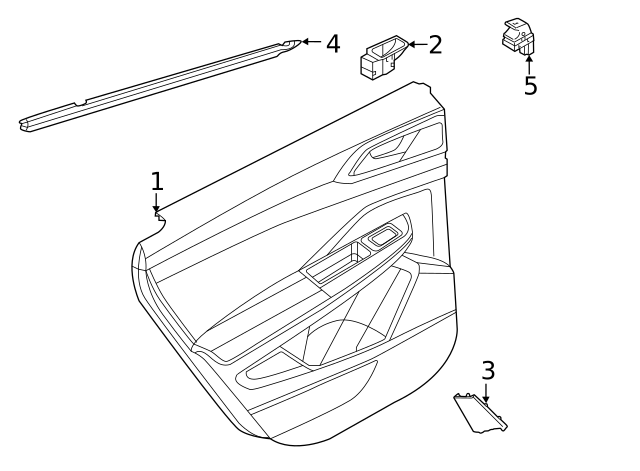 4
2
5
1
3