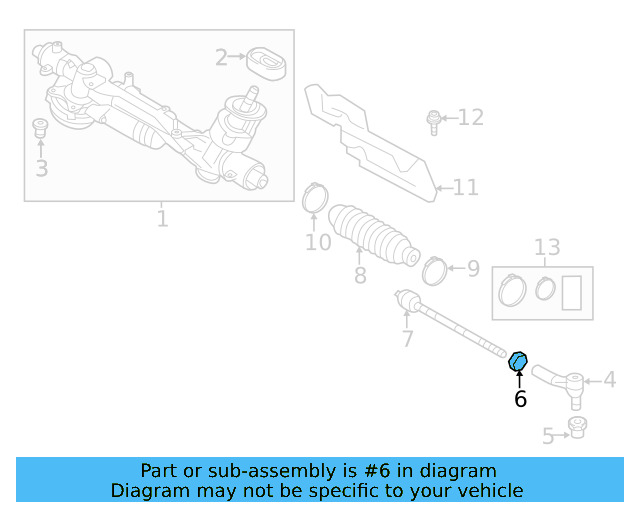 2
3
1
12
11
10
8
9
13
7
6
4
5

Part or sub-assembly is #6 in diagram
Diagram may not be specific to your vehicle