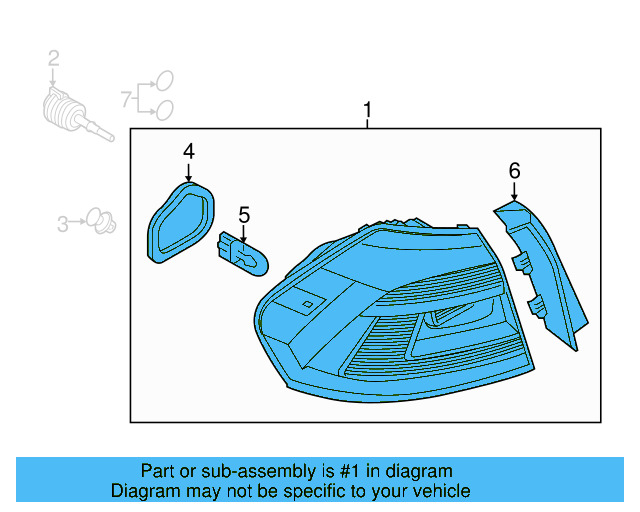 2
7
1
4
6
5
3

Part or sub-assembly is #1 in diagram
Diagram may not be specific to your vehicle