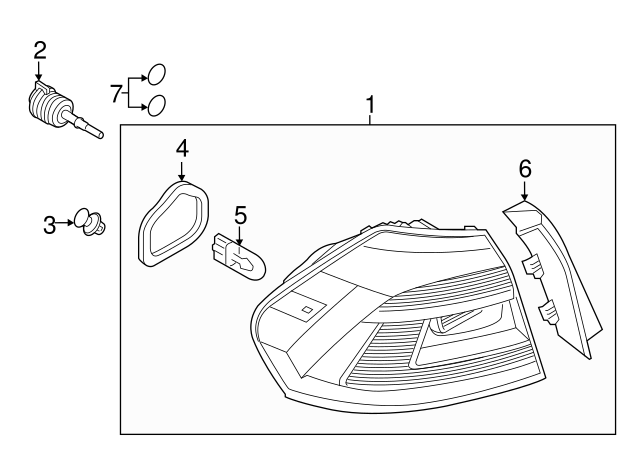 2
7
1
4
6
3
5