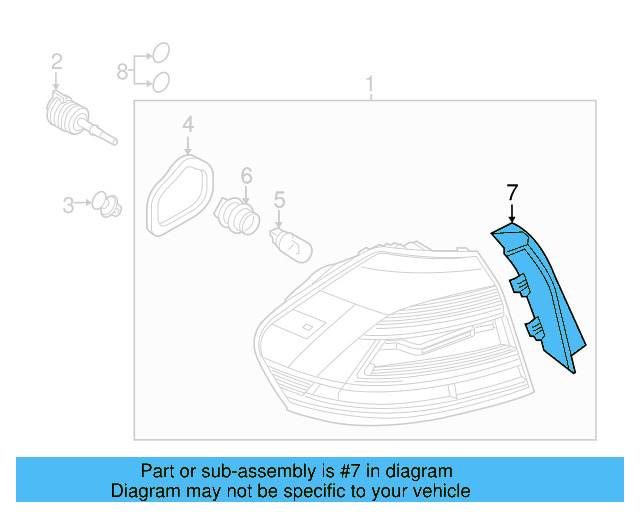 2
8
1
4
6
5
3
7

Part or sub-assembly is #7 in diagram
Diagram may not be specific to your vehicle