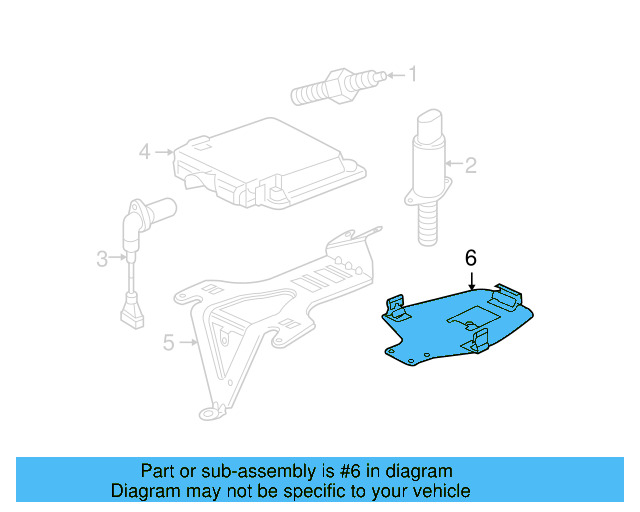 1

4

2

3

6

5

Part or sub-assembly is #6 in diagram
Diagram may not be specific to your vehicle