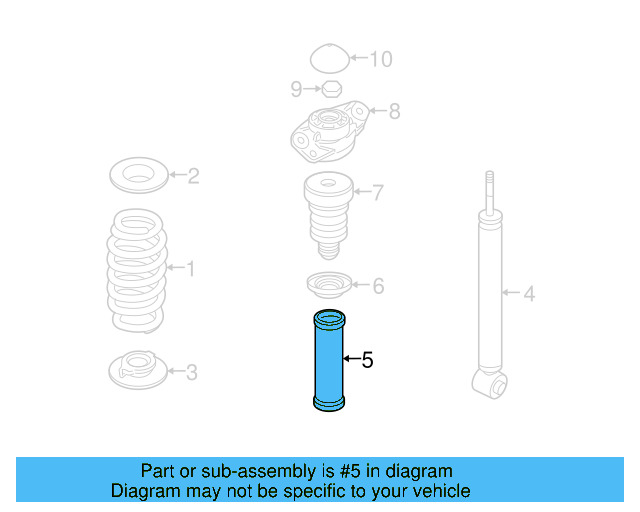 10
9
8
2
7
1
6
4
5
3

Part or sub-assembly is #5 in diagram
Diagram may not be specific to your vehicle