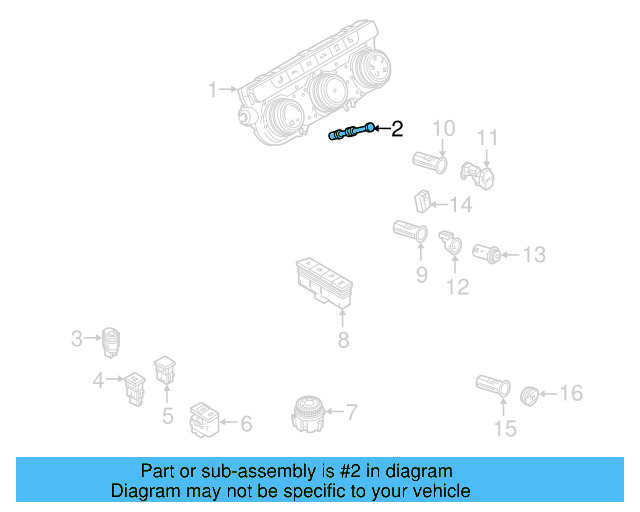 1
2
10
11
14
9
12
13
8
3
4
5
6
7
15
16

Part or sub-assembly is #2 in diagram
Diagram may not be specific to your vehicle