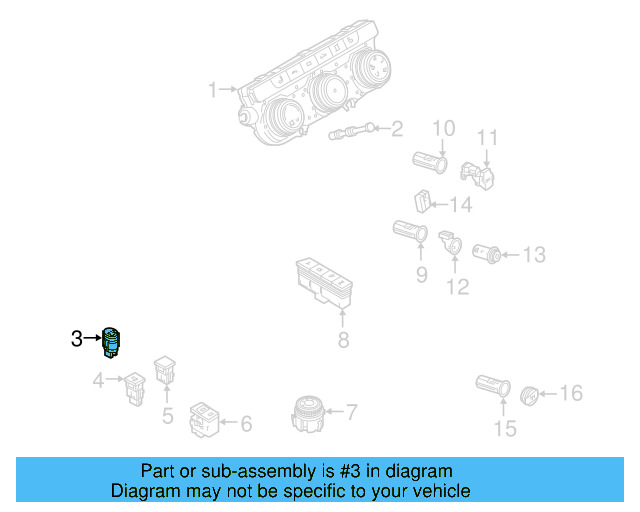 1
2
10
11
14
9
12
13
8
3
4
5
6
7
15
16

Part or sub-assembly is #3 in diagram
Diagram may not be specific to your vehicle