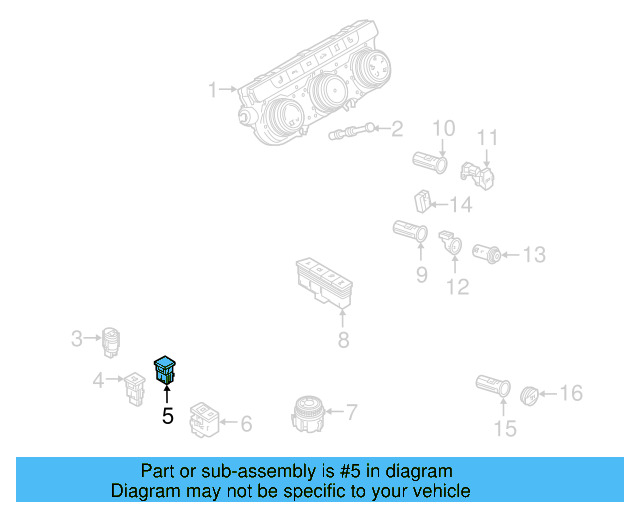 1
2
10
11
14
9
12
13
8
3
4
5
6
7
15
16

Part or sub-assembly is #5 in diagram
Diagram may not be specific to your vehicle