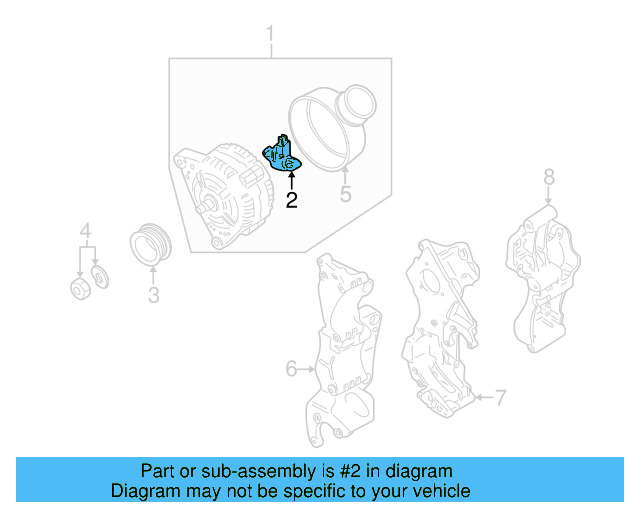 1
2
5
8
4
3
6
7
Part or sub-assembly is #2 in diagram
Diagram may not be specific to your vehicle