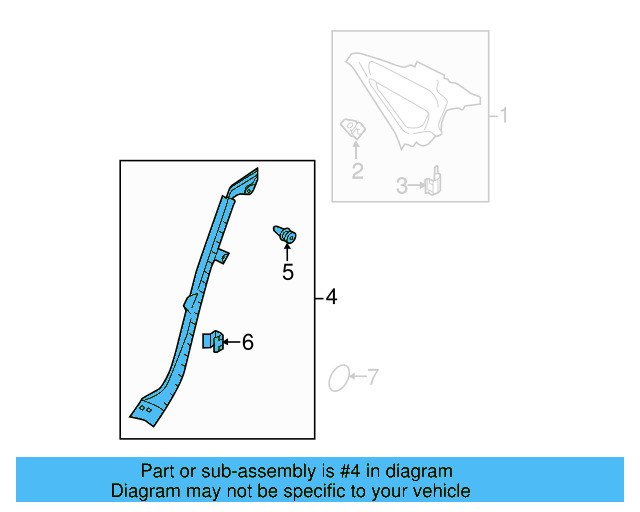 1
2
3
5
4
6
7

Part or sub-assembly is #4 in diagram
Diagram may not be specific to your vehicle