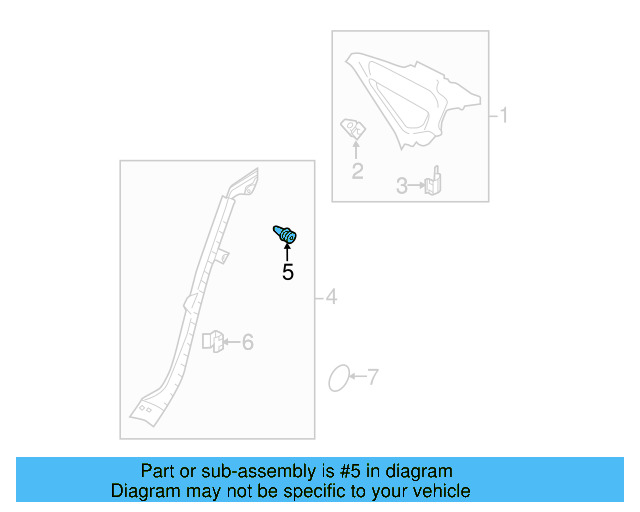 1
2
3
5
4
6
7

Part or sub-assembly is #5 in diagram
Diagram may not be specific to your vehicle