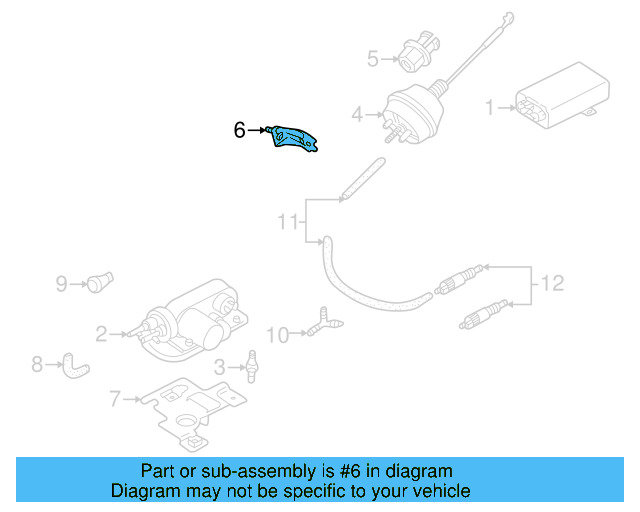 5
4
1
6
11
9
12
2
10
8
3
7

Part or sub-assembly is #6 in diagram
Diagram may not be specific to your vehicle