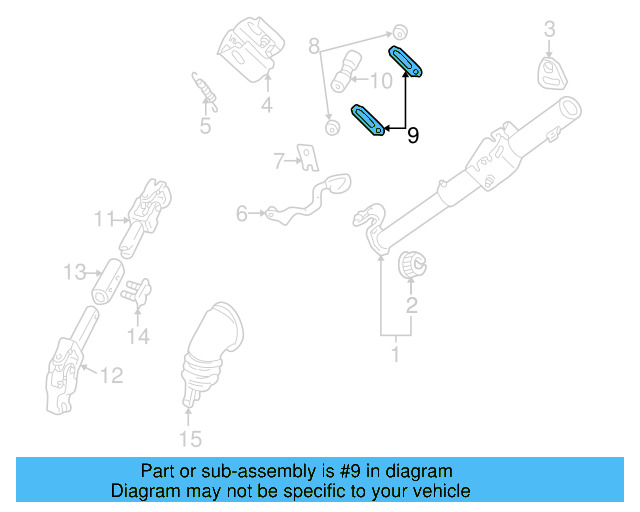 8
3
10
4
5
9
7
6
11
13
2
14
1
12
15

Part or sub-assembly is #9 in diagram
Diagram may not be specific to your vehicle