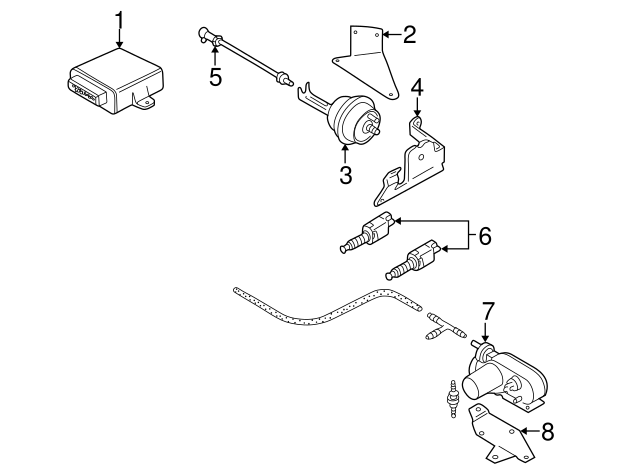 1
5
2
4
3
6
7
8