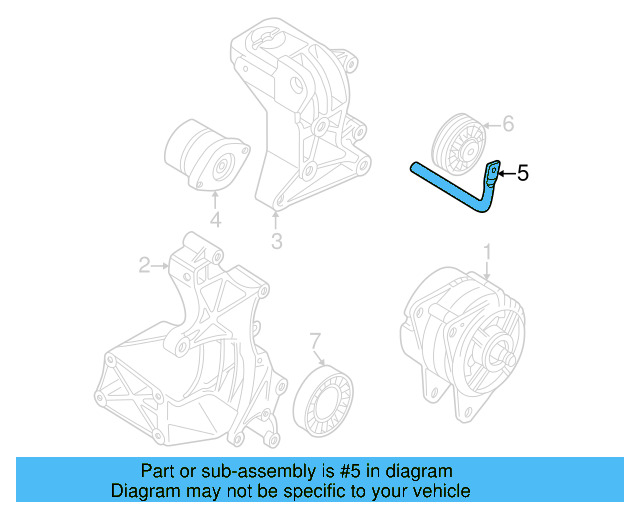 6
5
4
3
2
1
7

Part or sub-assembly is #5 in diagram
Diagram may not be specific to your vehicle