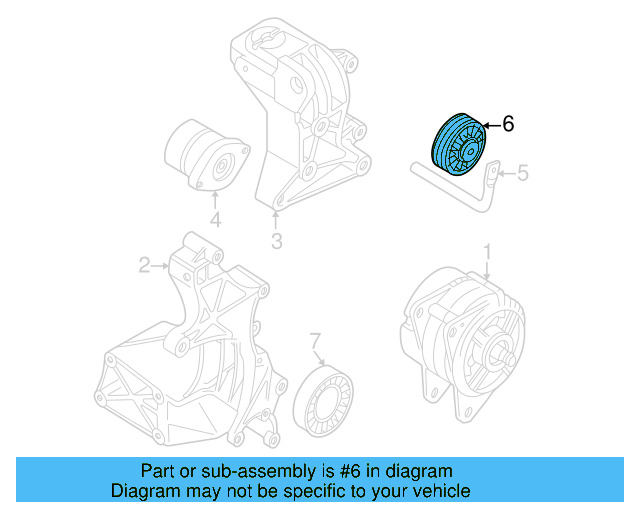 6
5
4
3
2
1
7

Part or sub-assembly is #6 in diagram
Diagram may not be specific to your vehicle