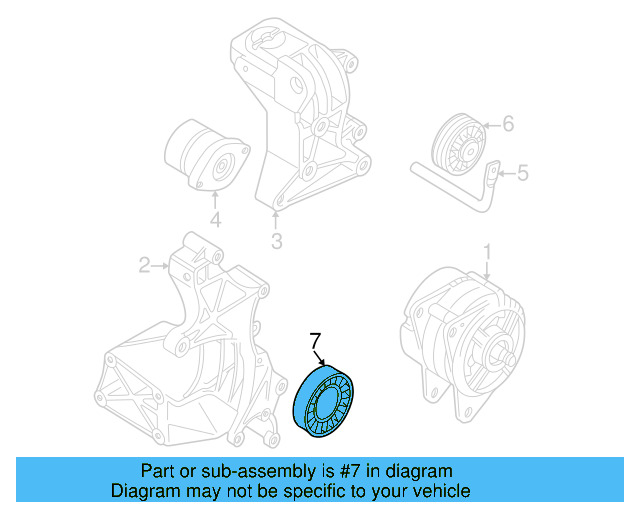 6
5
4
3
2
1
7

Part or sub-assembly is #7 in diagram
Diagram may not be specific to your vehicle