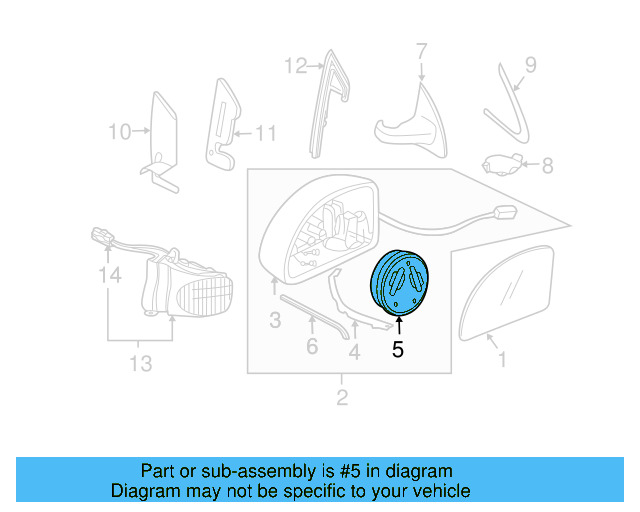 12
7
9
10
11
8
14
3
6
4
5
1
13
2

Part or sub-assembly is #5 in diagram
Diagram may not be specific to your vehicle