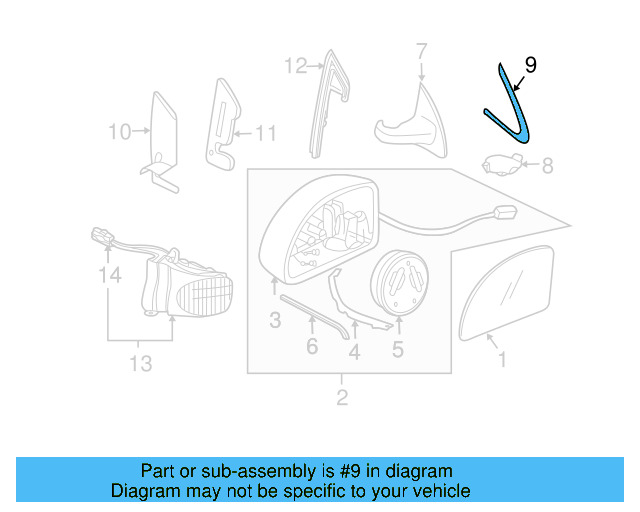 12
7
9
10
11
8
14
3
6
4
5
1
13
2

Part or sub-assembly is #9 in diagram
Diagram may not be specific to your vehicle