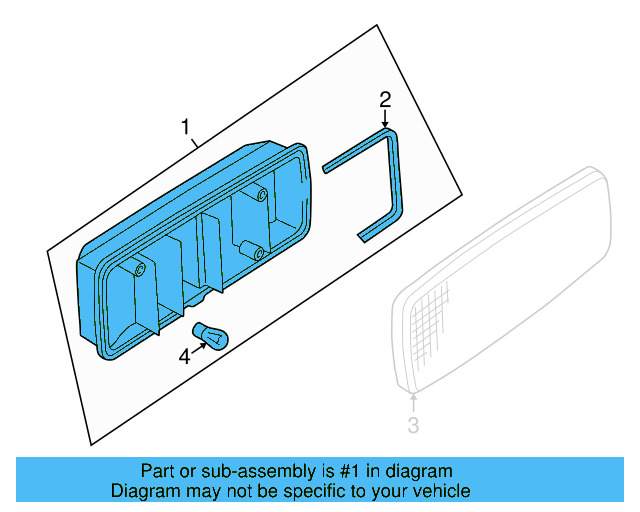 1
2
4
3

Part or sub-assembly is #1 in diagram
Diagram may not be specific to your vehicle