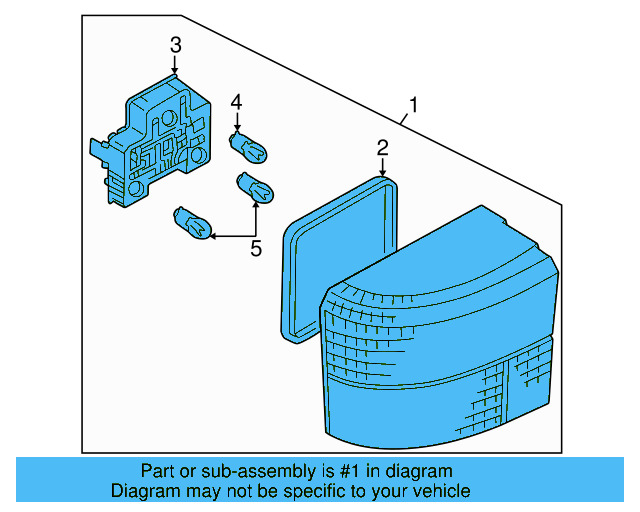 3

4

1

2

5

Part or sub-assembly is #1 in diagram
Diagram may not be specific to your vehicle